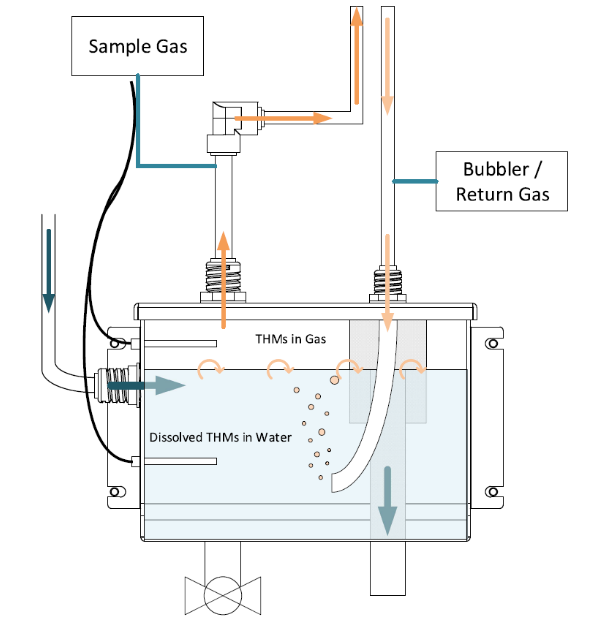 Sample Gas

Bubbler / Return Gas

THMs in Gas

Dissolved THMs in Water