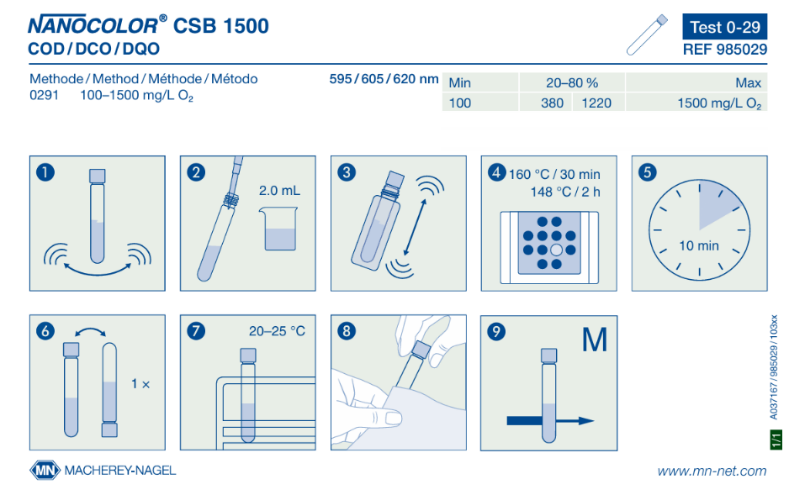 NANOCOLOR® CSB 1500
COD / DCO / DQO

Test 0-29
REF 985029

Methode / Method / Méthode / Método
0291 100–1500 mg/L $O_2$

595 / 605 / 620 nm

| Min | 20–80 % | | Max |
|---|---|---|---|
| 100 | 380 | 1220 | 1500 mg/L $O_2$ |

1

2
2.0 mL

3

4
160 °C / 30 min
148 °C / 2 h

5
10 min

6
1 ×

7
20–25 °C

8

9
M

A037167 / 985029 / 103xx

1/1

MN MACHEREY-NAGEL

www.mn-net.com